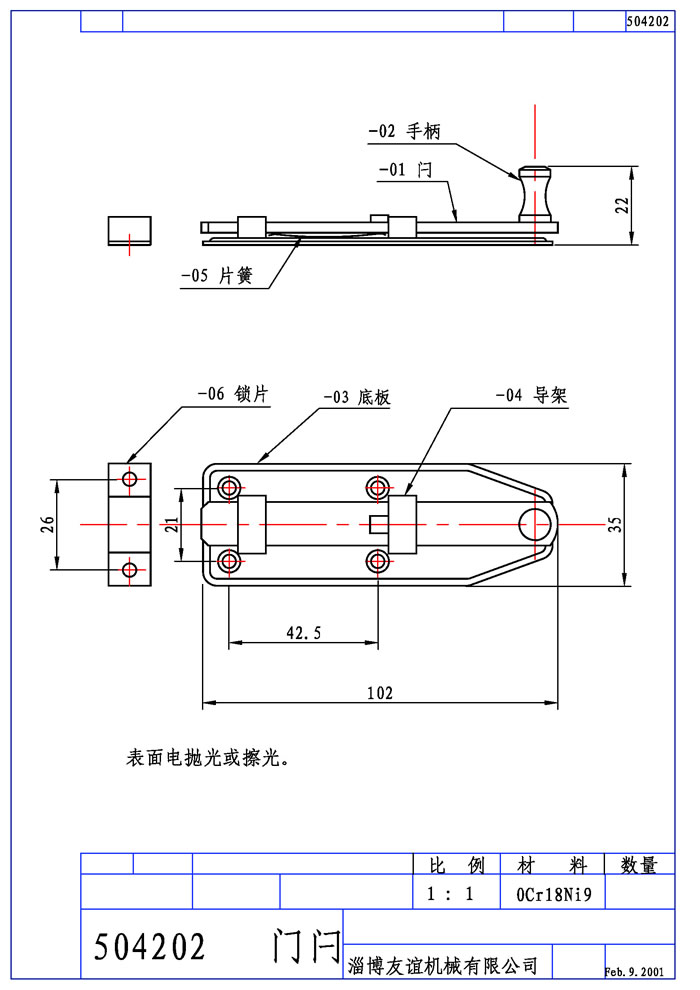 504202

-02 手柄

-01 闩

22

-05 片簧

-06 锁片

-03 底板

-04 导架

26

21

35

42.5

102

表面电抛光或擦光。

| 比 例 | 材 料 | 数量 |
|---|---|---|
| 1 : 1 | 0Cr18Ni9 | |

504202

门闩

淄博友谊机械有限公司

Feb. 9. 2001